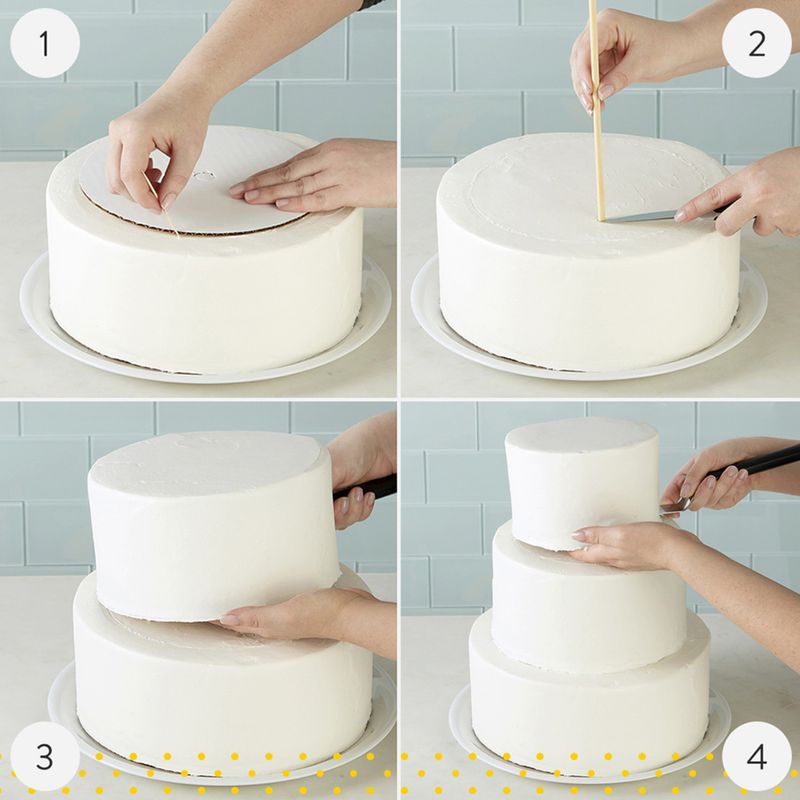 1

2

3

4