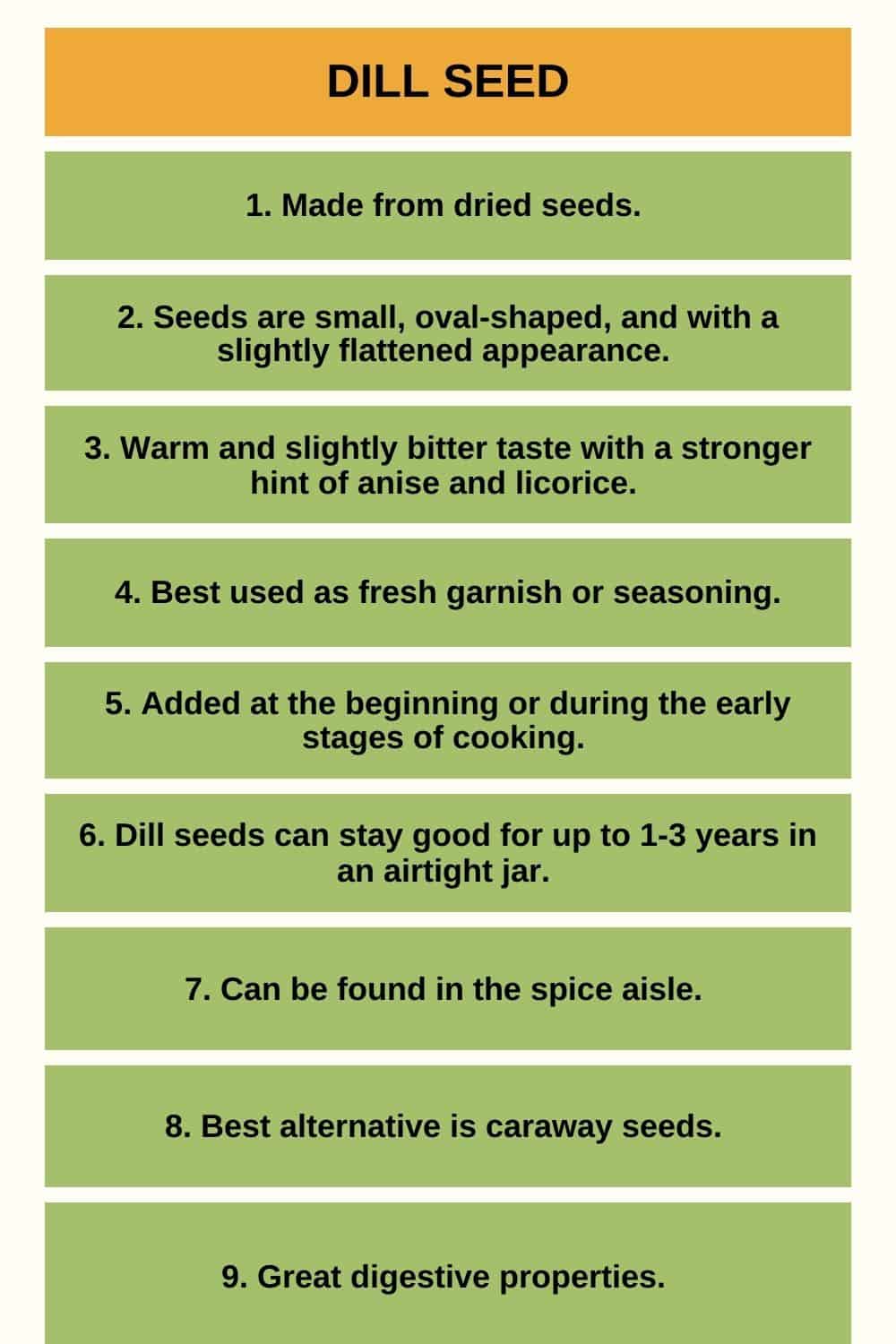 DILL SEED

1. Made from dried seeds.

2. Seeds are small, oval-shaped, and with a slightly flattened appearance.

3. Warm and slightly bitter taste with a stronger hint of anise and licorice.

4. Best used as fresh garnish or seasoning.

5. Added at the beginning or during the early stages of cooking.

6. Dill seeds can stay good for up to 1-3 years in an airtight jar.

7. Can be found in the spice aisle.

8. Best alternative is caraway seeds.

9. Great digestive properties.