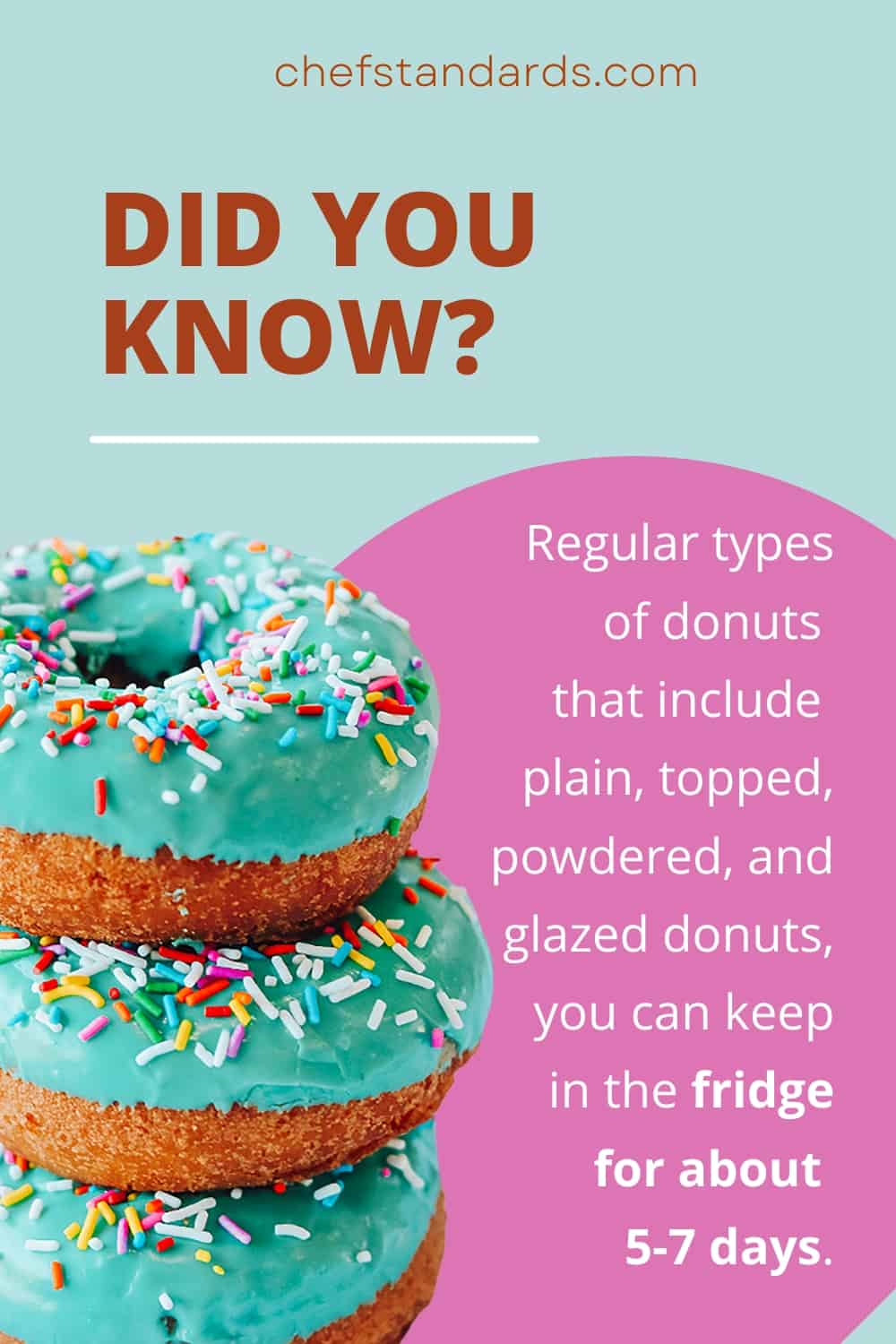 chefstandards.com

DID YOU KNOW?

Regular types of donuts that include plain, topped, powdered, and glazed donuts, you can keep in the fridge for about 5-7 days.